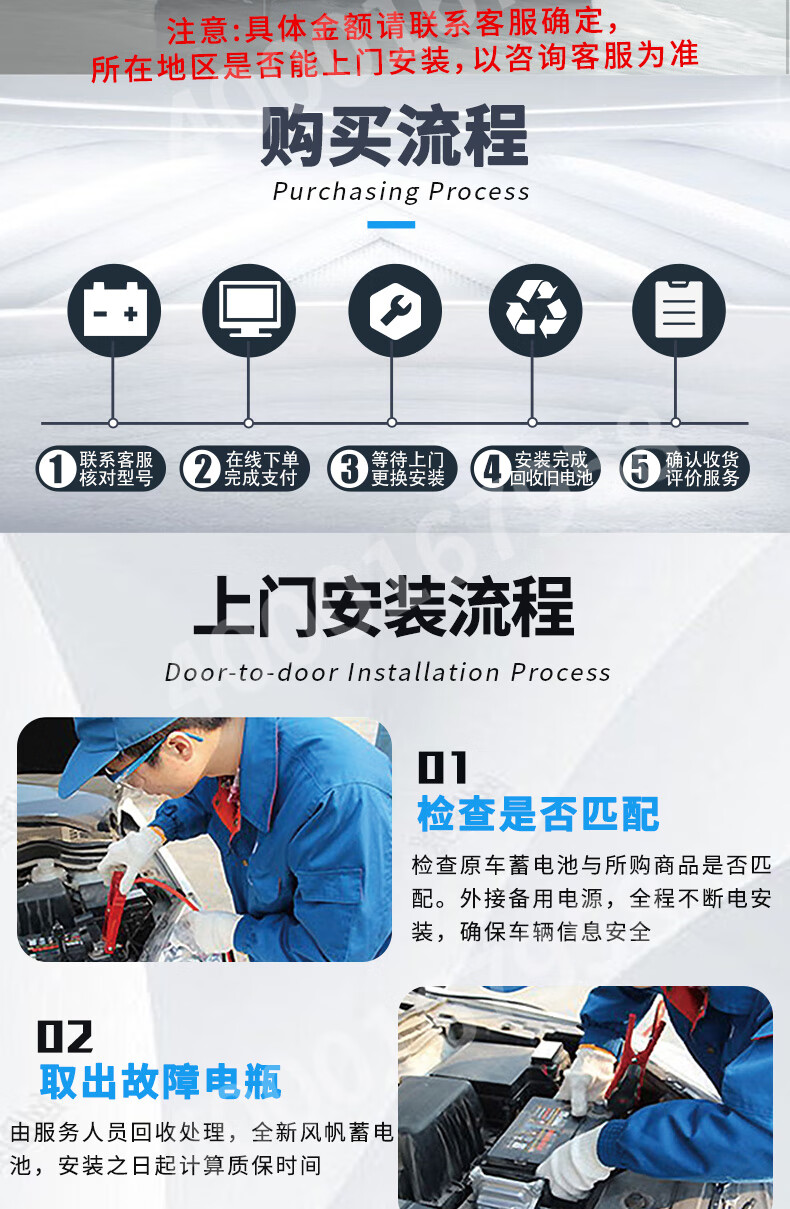 注意:具体金额请联系客服确定,
所在地区是否能上门安装,以咨询客服为准

购买流程
Purchasing Process

1 联系客服 核对型号
2 在线下单 完成支付
3 等待上门 更换安装
4 安装完成 回收旧电池
5 确认收货 评价服务

上门安装流程
Door-to-door Installation Process

01
检查是否匹配
检查原车蓄电池与所购商品是否匹配。外接备用电源，全程不断电安装，确保车辆信息安全

02
取出故障电瓶
由服务人员回收处理，全新风帆蓄电池，安装之日起计算质保时间